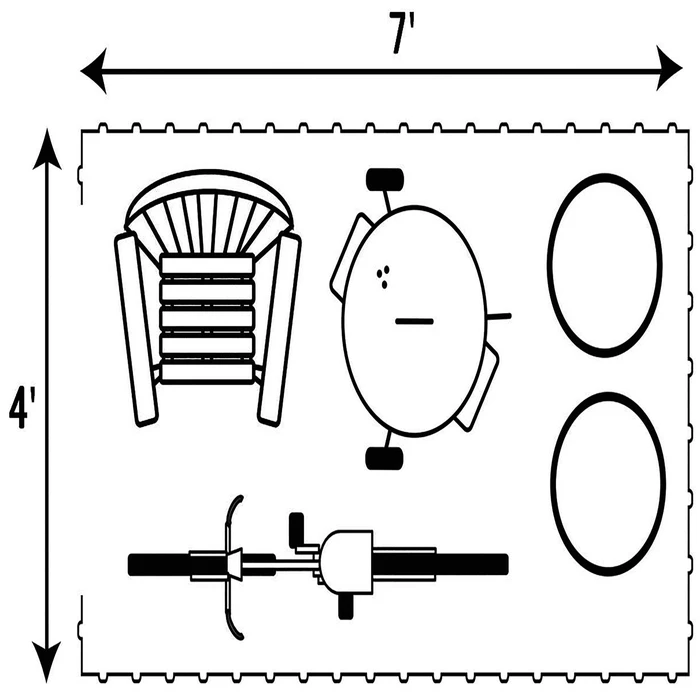 7'

4'