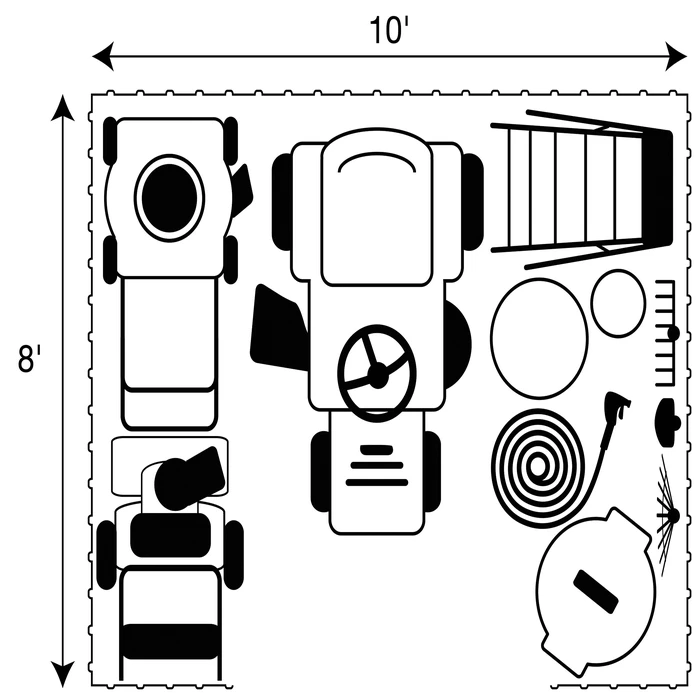 10'
8'