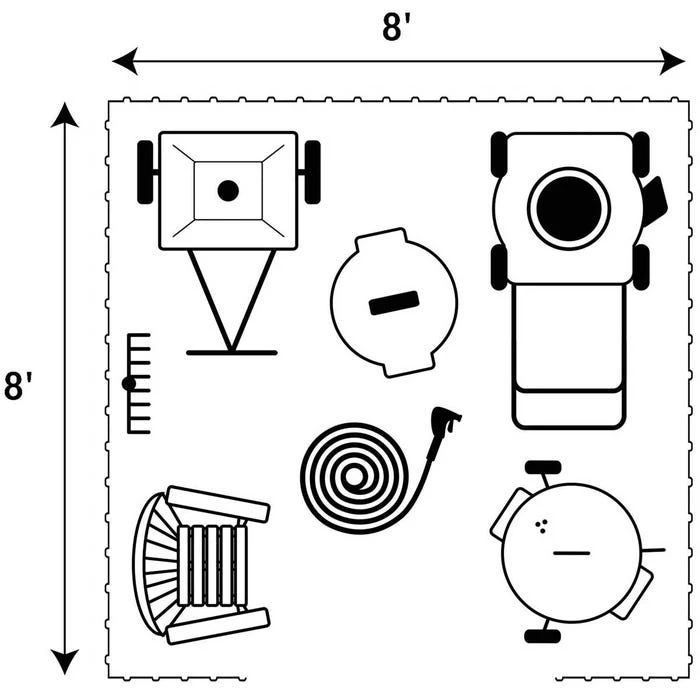 8'

8'