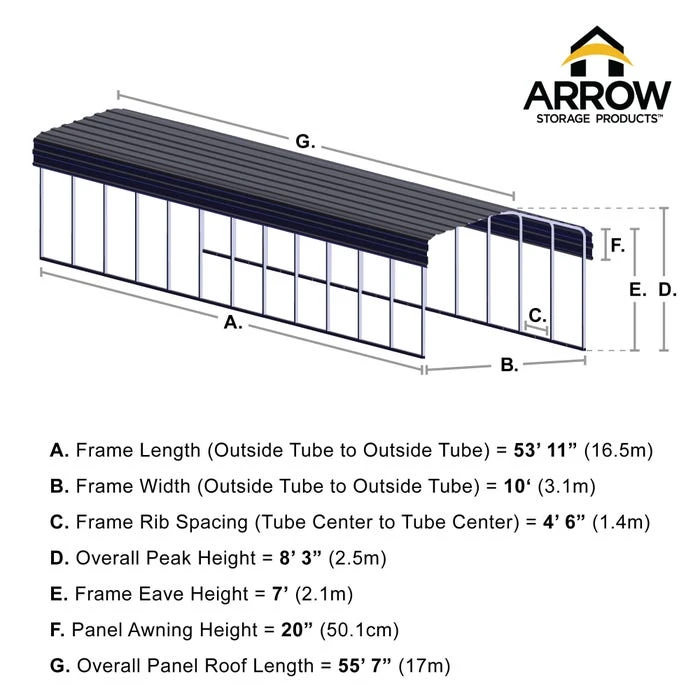 ARROW
STORAGE PRODUCTS™

G.
F.
E.
D.
C.
A.
B.

A. Frame Length (Outside Tube to Outside Tube) = 53' 11" (16.5m)
B. Frame Width (Outside Tube to Outside Tube) = 10' (3.1m)
C. Frame Rib Spacing (Tube Center to Tube Center) = 4' 6" (1.4m)
D. Overall Peak Height = 8' 3" (2.5m)
E. Frame Eave Height = 7' (2.1m)
F. Panel Awning Height = 20" (50.1cm)
G. Overall Panel Roof Length = 55' 7" (17m)